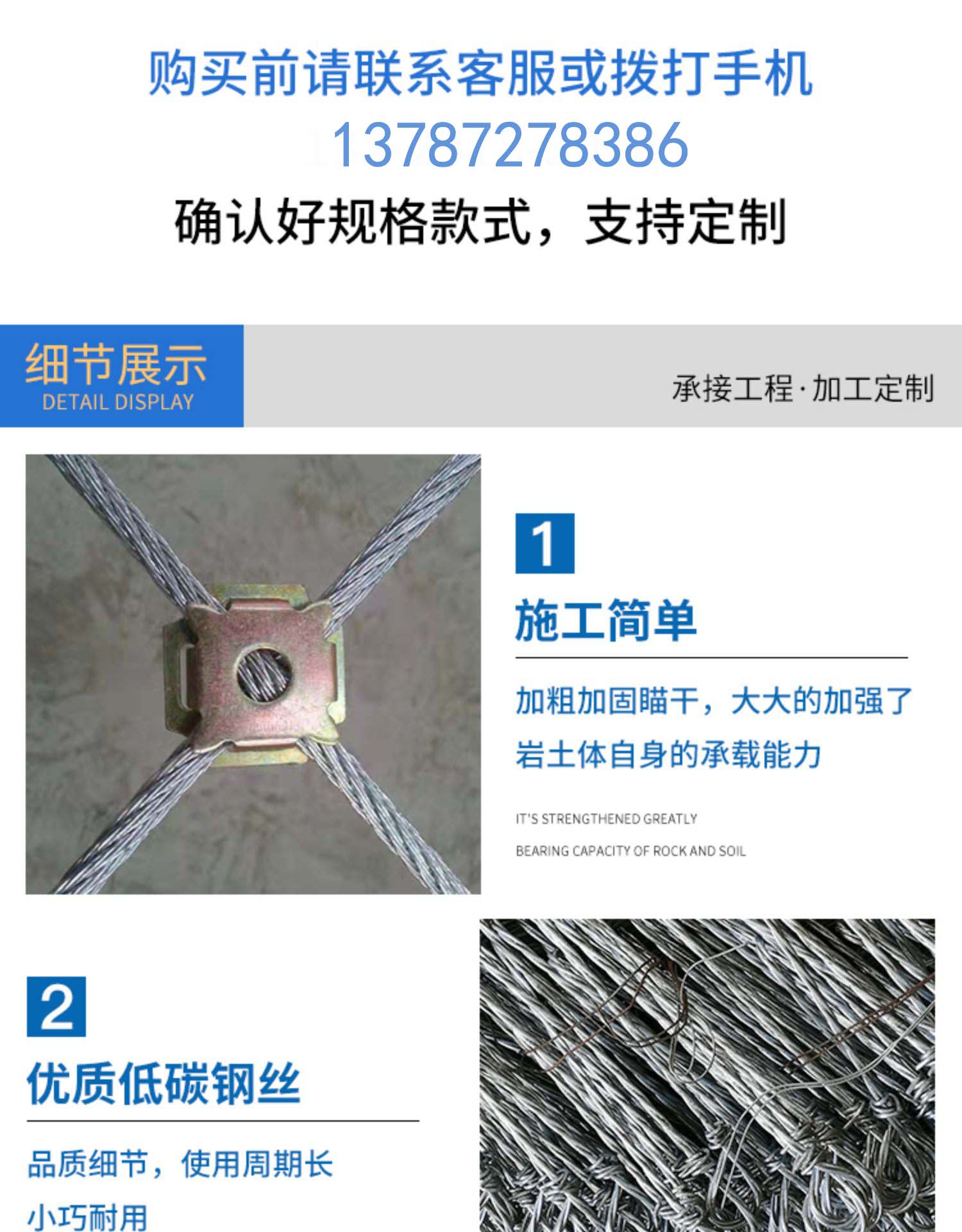 购买前请联系客服或拨打手机
13787278386
确认好规格款式，支持定制

细节展示
DETAIL DISPLAY

承接工程·加工定制

1

施工简单

加粗加固瞄干，大大的加强了岩土体自身的承载能力

IT'S STRENGTHENED GREATLY
BEARING CAPACITY OF ROCK AND SOIL

2

优质低碳钢丝

品质细节，使用周期长
小巧耐用